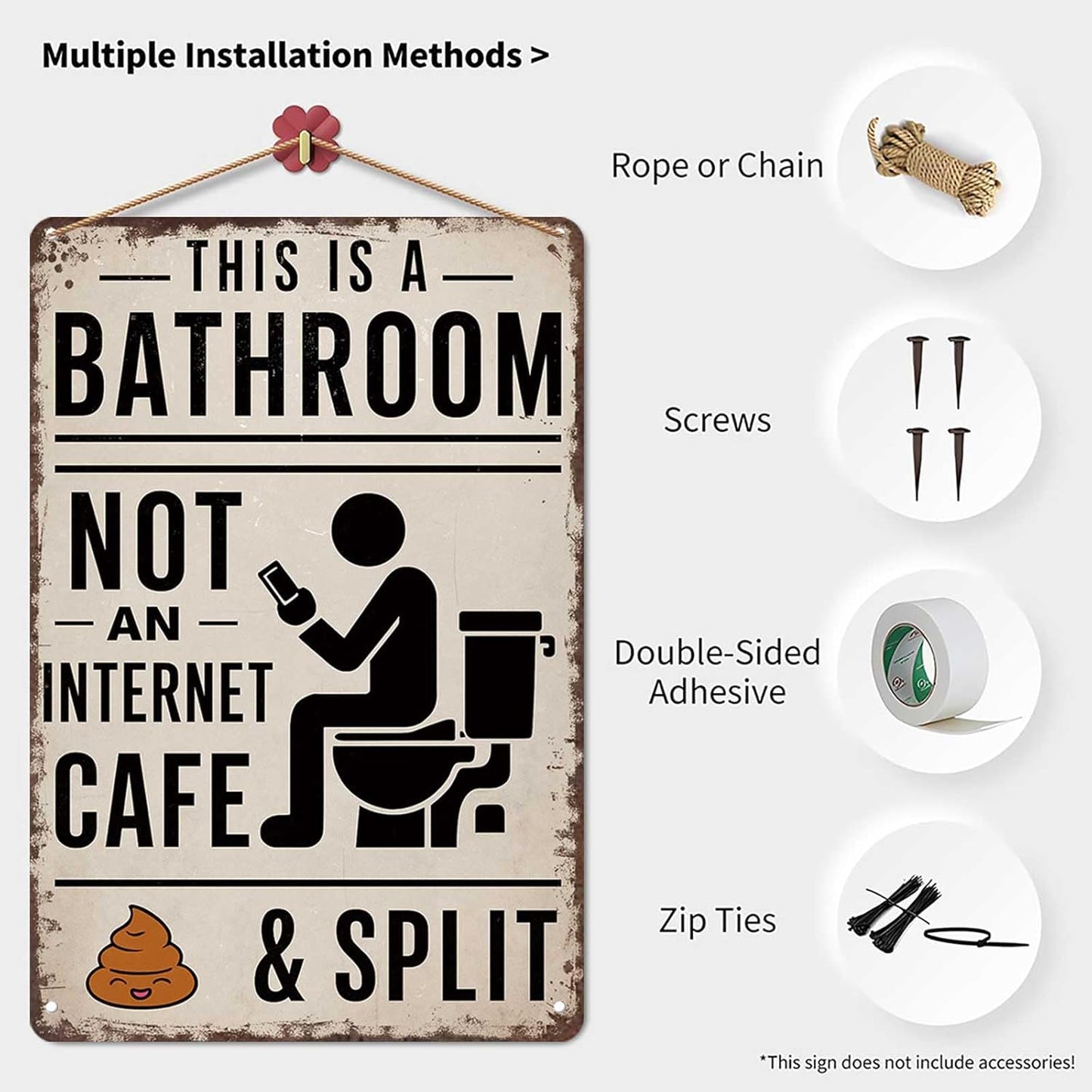 Multiple Installation Methods >

THIS IS A
BATHROOM
NOT
AN
INTERNET
CAFE
& SPLIT

Rope or Chain

Screws

Double-Sided Adhesive

Zip Ties

*This sign does not include accessories!